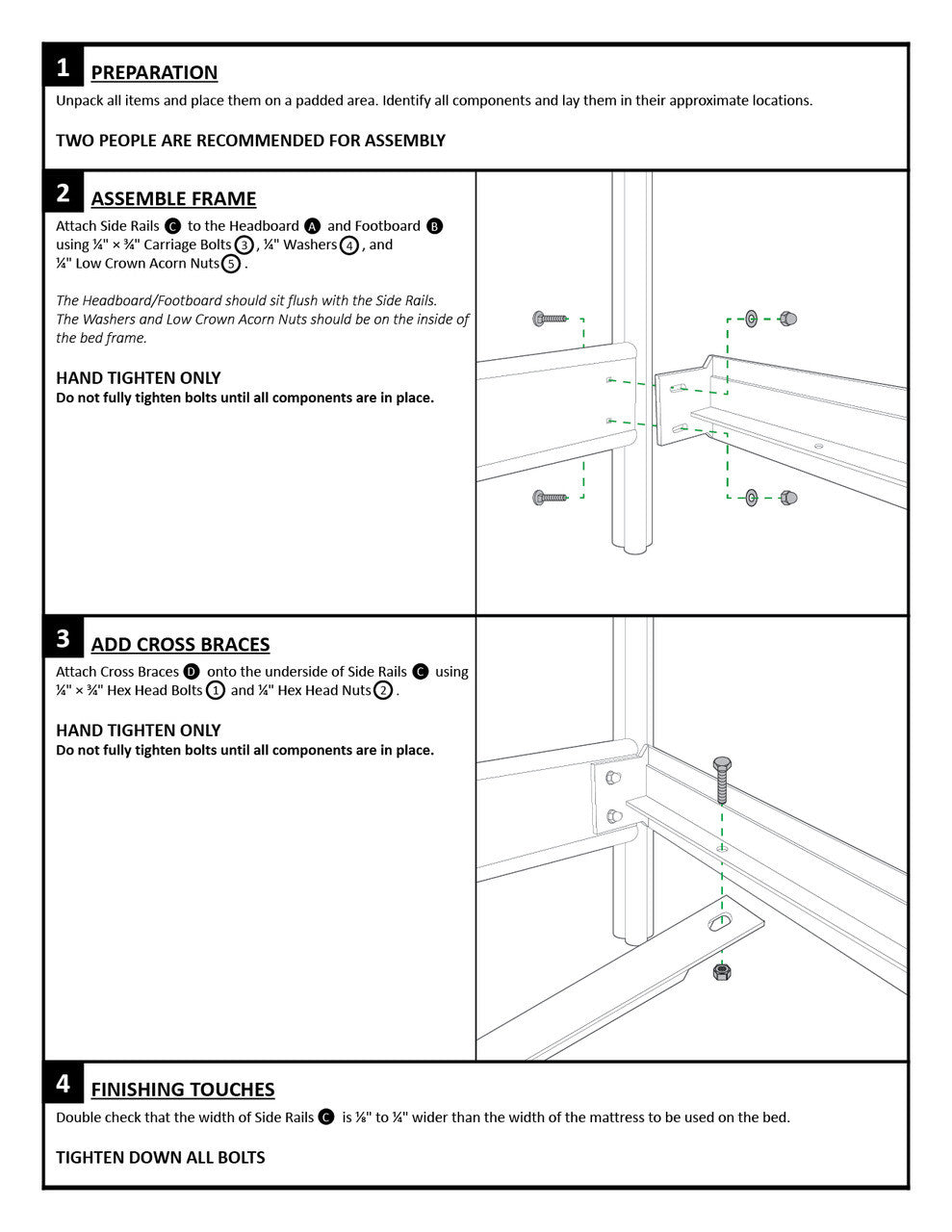 1 PREPARATION

Unpack all items and place them on a padded area. Identify all components and lay them in their approximate locations.

TWO PEOPLE ARE RECOMMENDED FOR ASSEMBLY

2 ASSEMBLE FRAME

Attach Side Rails C to the Headboard A and Footboard B using ¼" × ¾" Carriage Bolts 3, ¼" Washers 4, and ¼" Low Crown Acorn Nuts 5.

The Headboard/Footboard should sit flush with the Side Rails. The Washers and Low Crown Acorn Nuts should be on the inside of the bed frame.

HAND TIGHTEN ONLY
Do not fully tighten bolts until all components are in place.

3 ADD CROSS BRACES

Attach Cross Braces D onto the underside of Side Rails C using ¼" × ¾" Hex Head Bolts 1 and ¼" Hex Head Nuts 2.

HAND TIGHTEN ONLY
Do not fully tighten bolts until all components are in place.

4 FINISHING TOUCHES

Double check that the width of Side Rails C is ⅛" to ¼" wider than the width of the mattress to be used on the bed.

TIGHTEN DOWN ALL BOLTS